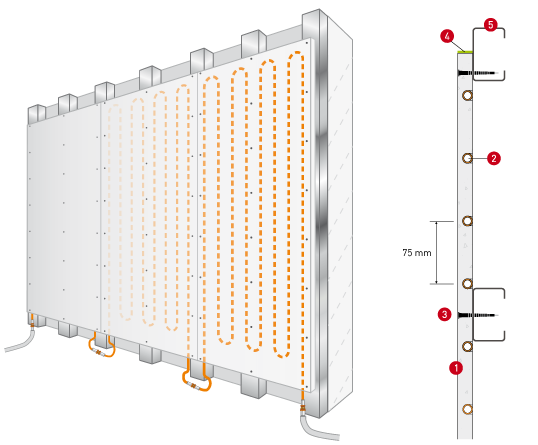 4
5
2
75 mm
3
1